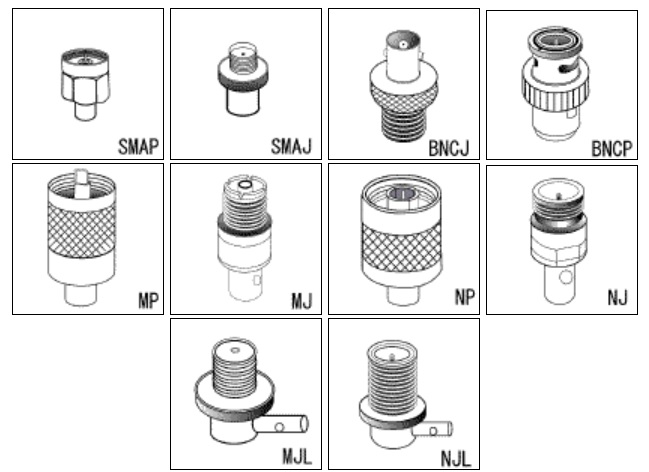 SMAP

SMAJ

BNCJ

BNCP

MP

MJ

NP

NJ

MJL

NJL