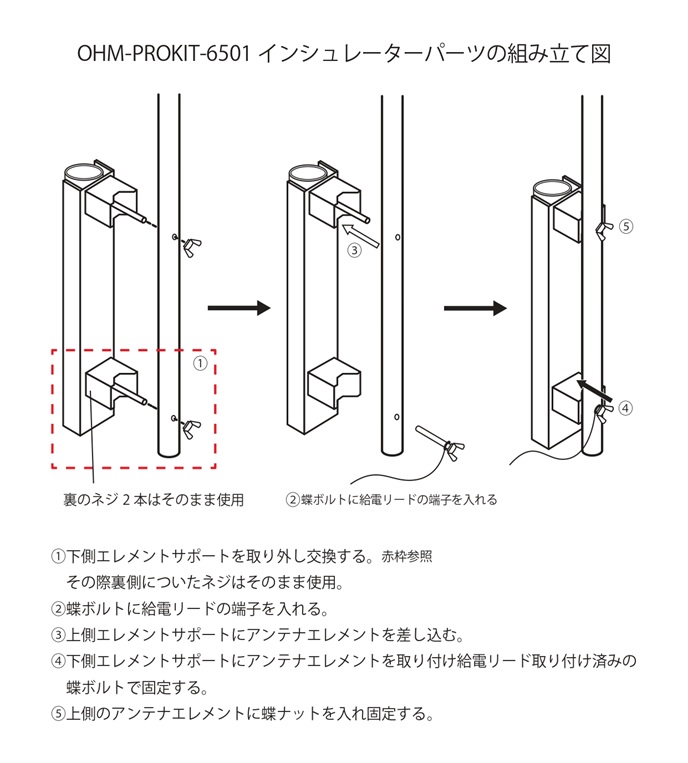 OHM-PROKIT-6501 インシュレーターパーツの組み立て図

①

③

⑤

④

裏のネジ２本はそのまま使用

②蝶ボルトに給電リードの端子を入れる

①下側エレメントサポートを取り外し交換する。赤枠参照
その際裏側についたネジはそのまま使用。
②蝶ボルトに給電リードの端子を入れる。
③上側エレメントサポートにアンテナエレメントを差し込む。
④下側エレメントサポートにアンテナエレメントを取り付け給電リード取り付け済みの蝶ボルトで固定する。
⑤上側のアンテナエレメントに蝶ナットを入れ固定する。