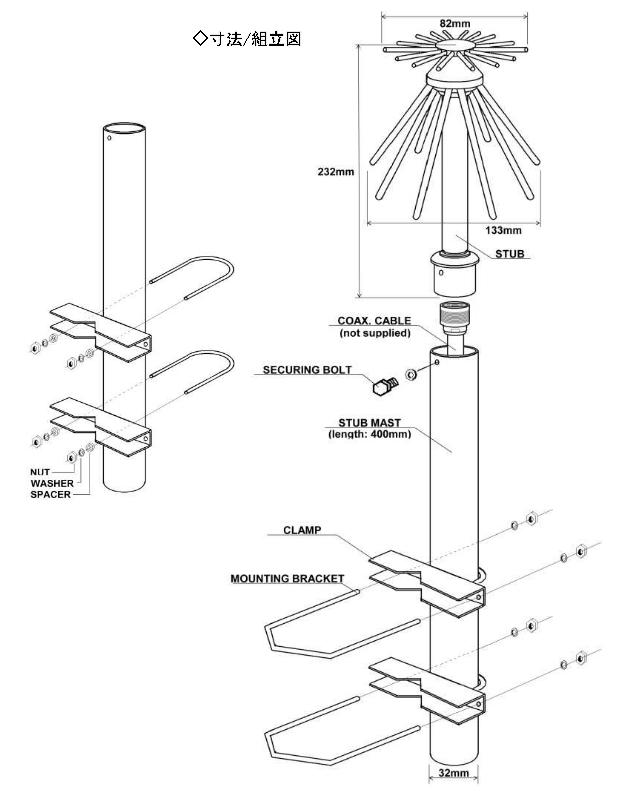 ◇寸法/組立図

82mm

232mm

133mm

STUB

COAX. CABLE
(not supplied)

SECURING BOLT

STUB MAST
(length: 400mm)

NUT
WASHER
SPACER

CLAMP

MOUNTING BRACKET

32mm