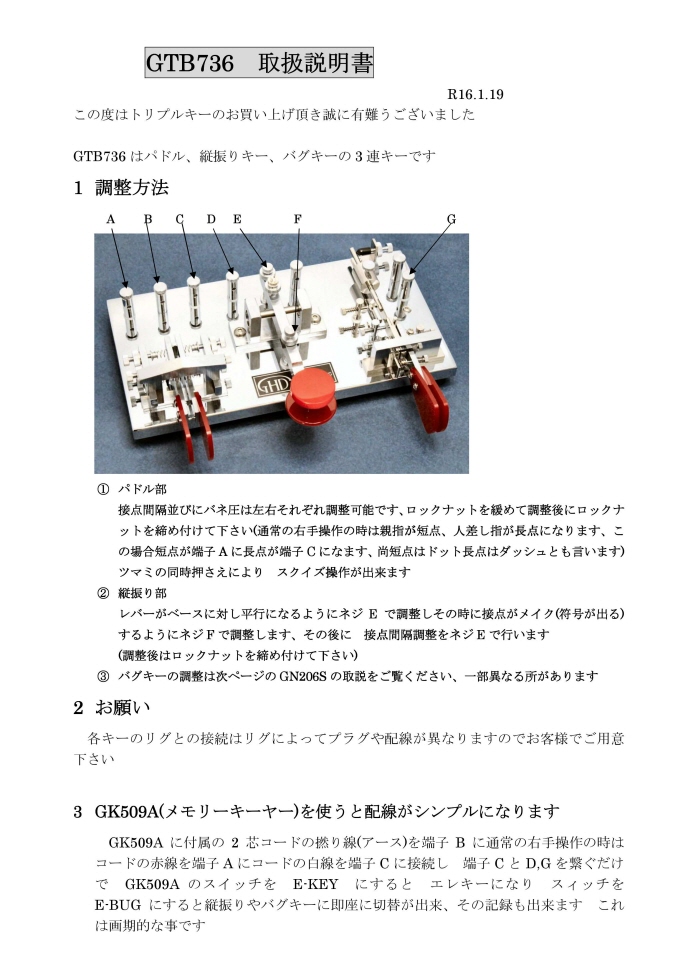 GTB736　取扱説明書

R16.1.19

この度はトリプルキーのお買い上げ頂き誠に有難うございました

GTB736 はパドル、縦振りキー、バグキーの 3 連キーです

1　調整方法

A　B　C　D　E　F　G

GHD

①　パドル部
接点間隔並びにバネ圧は左右それぞれ調整可能です、ロックナットを緩めて調整後にロックナットを締め付けて下さい(通常の右手操作の時は親指が短点、人差し指が長点になります、この場合短点が端子 A に長点が端子 C になます、尚短点はドット長点はダッシュとも言います)
ツマミの同時押さえにより　スクイズ操作が出来ます
②　縦振り部
レバーがベースに対し平行になるようにネジ E で調整しその時に接点がメイク(符号が出る)するようにネジ F で調整します、その後に　接点間隔調整をネジ E で行います
(調整後はロックナットを締め付けて下さい)
③　バグキーの調整は次ページの GN206S の取説をご覧ください、一部異なる所があります

2　お願い

各キーのリグとの接続はリグによってプラグや配線が異なりますのでお客様でご用意下さい

3　GK509A(メモリーキーヤー)を使うと配線がシンプルになります

GK509A に付属の 2 芯コードの撚り線(アース)を端子 B に通常の右手操作の時はコードの赤線を端子 A にコードの白線を端子 C に接続し　端子 C と D,G を繋ぐだけで　GK509A のスイッチを　E-KEY　にすると　エレキーになり　スイッチを E-BUG にすると縦振りやバグキーに即座に切替が出来、その記録も出来ます　これは画期的な事です