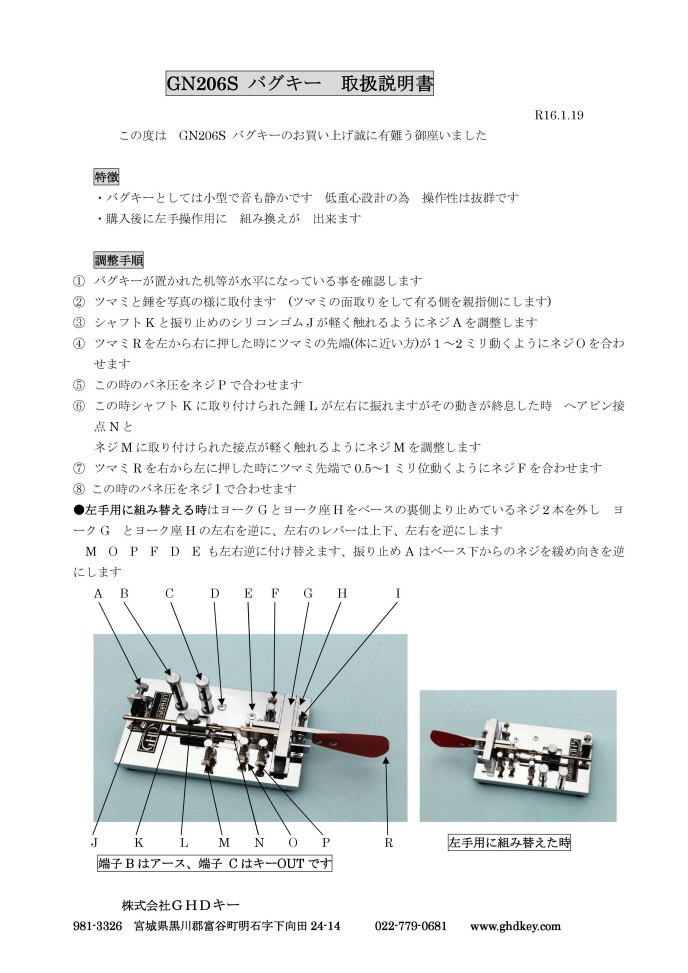 GN206S バグキー　取扱説明書

R16.1.19

この度は　GN206S バグキーのお買い上げ誠に有難う御座いました

特徴

・バグキーとしては小型で音も静かです　低重心設計の為　操作性は抜群です

・購入後に左手操作用に　組み換えが　出来ます

調整手順

① バグキーが置かれた机等が水平になっている事を確認します

② ツマミと錘を写真の様に取付ます　(ツマミの面取りをして有る側を親指側にします)

③ シャフトKと振り止めのシリコンゴムJが軽く触れるようにネジAを調整します

④ ツマミRを左から右に押した時にツマミの先端(体に近い方)が1～2ミリ動くようにネジOを合わせます

⑤ この時のバネ圧をネジPで合わせます

⑥ この時シャフトKに取り付けられた錘Lが左右に振れますがその動きが終息した時　ヘアピン接点Nと ネジMに取り付けられた接点が軽く触れるようにネジMを調整します

⑦ ツマミRを右から左に押した時にツマミ先端で0.5～1ミリ位動くようにネジFを合わせます

⑧ この時のバネ圧をネジIで合わせます

●左手用に組み替える時はヨークGとヨーク座Hをベースの裏側より止めているネジ2本を外し　ヨークG　とヨーク座Hの左右を逆に、左右のレバーは上下、左右を逆にします

M　O　P　F　D　E も左右逆に付け替えます、振り止めAはベース下からのネジを緩め向きを逆にします

A　B　C　D　E　F　G　H　I

J　K　L　M　N　O　P　R

左手用に組み替えた時

端子Bはアース、端子 CはキーOUTです

株式会社GHDキー

981-3326　宮城県黒川郡富谷町明石字下向田 24-14　022-779-0681　www.ghdkey.com