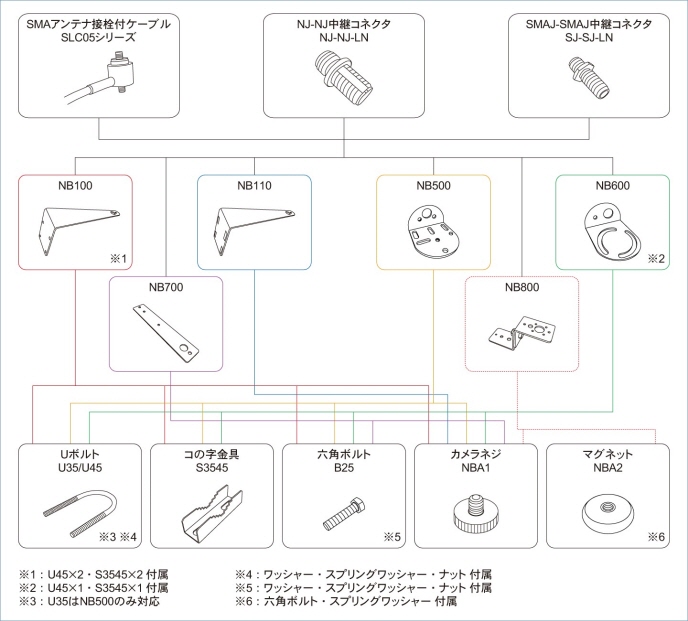 SMAアンテナ接栓付ケーブル
SLC05シリーズ

NJ-NJ中継コネクタ
NJ-NJ-LN

SMAJ-SMAJ中継コネクタ
SJ-SJ-LN

NB100
※1

NB110

NB500

NB600
※2

NB700

NB800

Uボルト
U35/U45
※3 ※4

コの字金具
S3545

六角ボルト
B25
※5

カメラネジ
NBA1

マグネット
NBA2
※6

※1：U45×2・S3545×2 付属
※2：U45×1・S3545×1 付属
※3：U35はNB500のみ対応

※4：ワッシャー・スプリングワッシャー・ナット 付属
※5：ワッシャー・スプリングワッシャー・ナット 付属
※6：六角ボルト・スプリングワッシャー 付属