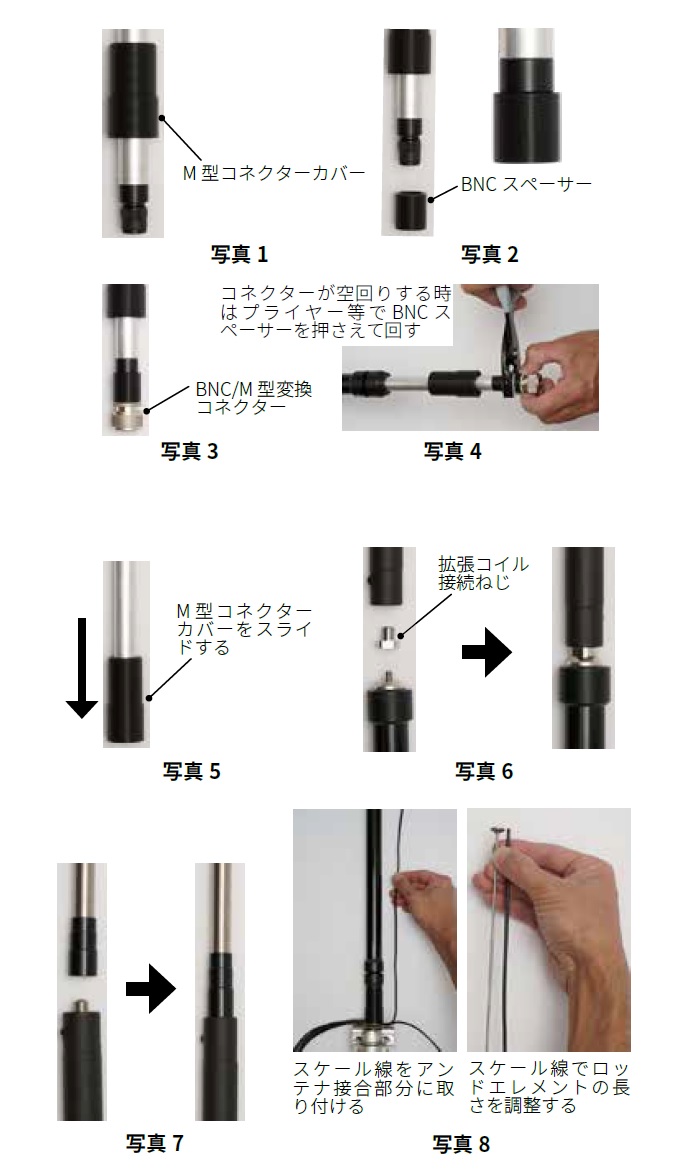 M 型コネクターカバー

写真 1

BNC スペーサー

写真 2

BNC/M 型変換コネクター

写真 3

コネクターが空回りする時はプライヤー等で BNC スペーサーを押さえて回す

写真 4

M 型コネクターカバーをスライドする

写真 5

拡張コイル接続ねじ

写真 6

写真 7

スケール線をアンテナ接合部分に取り付ける

スケール線でロッドエレメントの長さを調整する

写真 8