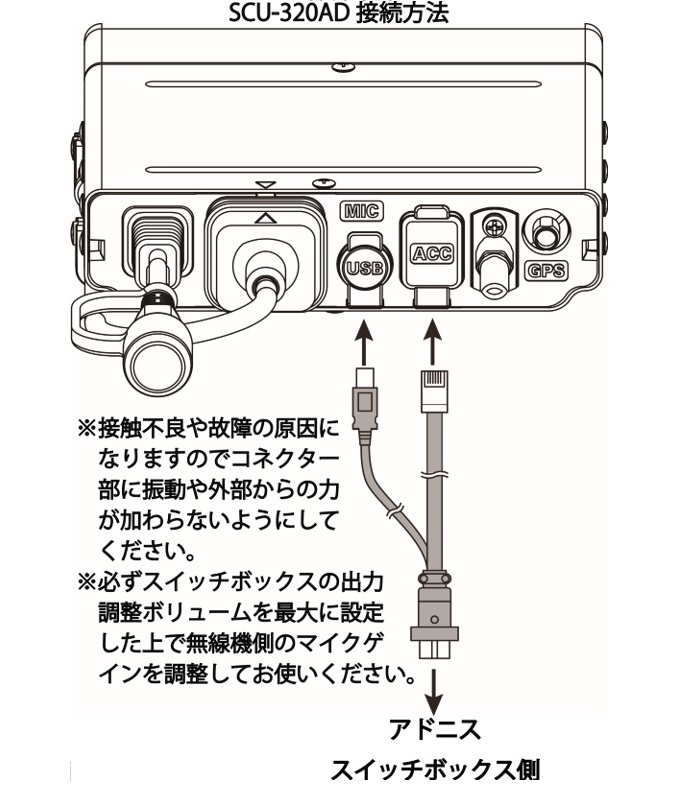 SCU-320AD 接続方法

MIC

USB

ACC

GPS

※接触不良や故障の原因になりますのでコネクター部に振動や外部からの力が加わらないようにしてください。

※必ずスイッチボックスの出力調整ボリュームを最大に設定した上で無線機側のマイクゲインを調整してお使いください。

アドニス
スイッチボックス側