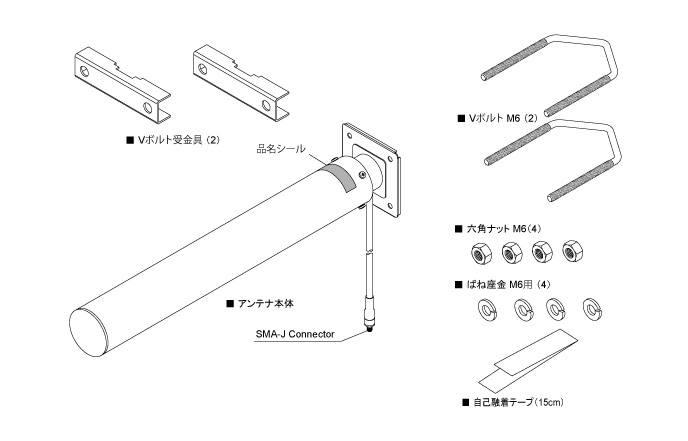 ■ Vボルト受金具（2）

品名シール

■ アンテナ本体

SMA-J Connector

■ Vボルト M6（2）

■ 六角ナット M6（4）

■ ばね座金 M6用（4）

■ 自己融着テープ（15cm）