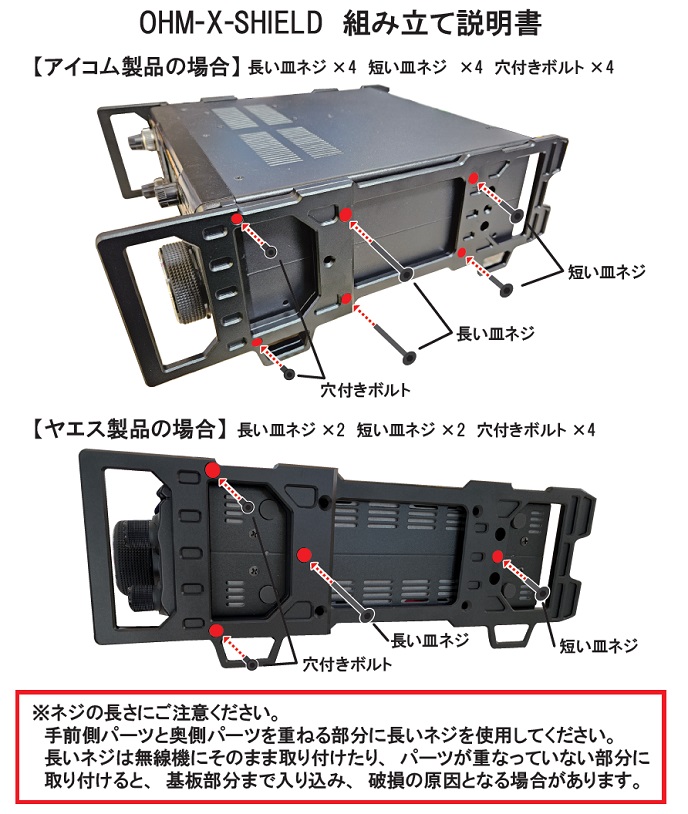 OHM-X-SHIELD 組み立て説明書

【アイコム製品の場合】長い皿ネジ ×4 短い皿ネジ ×4 穴付きボルト ×4

短い皿ネジ

長い皿ネジ

穴付きボルト

【ヤエス製品の場合】長い皿ネジ ×2 短い皿ネジ ×2 穴付きボルト ×4

長い皿ネジ

短い皿ネジ

穴付きボルト

※ネジの長さにご注意ください。
手前側パーツと奥側パーツを重ねる部分に長いネジを使用してください。
長いネジは無線機にそのまま取り付けたり、パーツが重なっていない部分に取り付けると、基板部分まで入り込み、破損の原因となる場合があります。